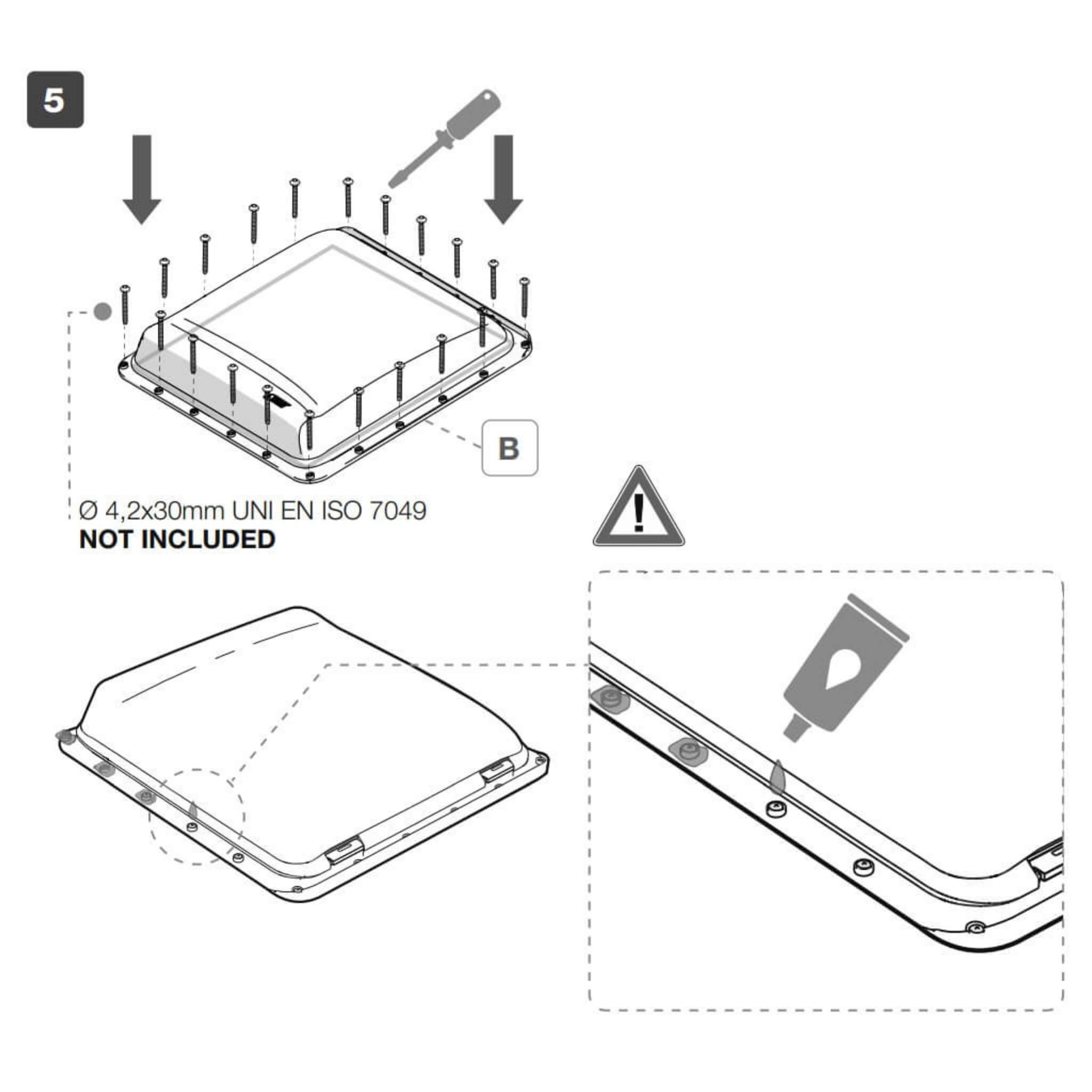 5

B

Ø 4,2x30mm UNI EN ISO 7049
NOT INCLUDED