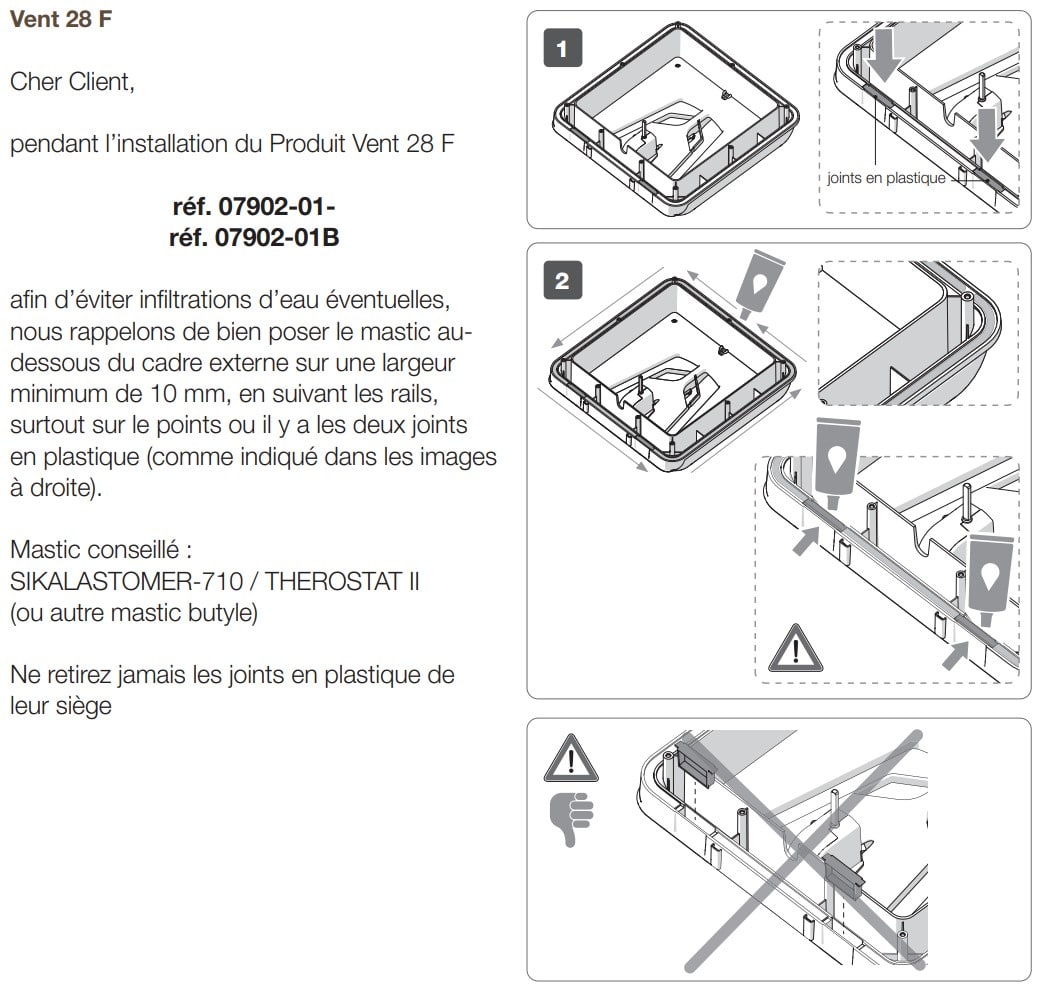 Vent 28 F

Cher Client,

pendant l'installation du Produit Vent 28 F

réf. 07902-01-
réf. 07902-01B

afin d'éviter infiltrations d'eau éventuelles, nous rappelons de bien poser le mastic au-dessous du cadre externe sur une largeur minimum de 10 mm, en suivant les rails, surtout sur le points ou il y a les deux joints en plastique (comme indiqué dans les images à droite).

Mastic conseillé :
SIKALASTOMER-710 / THEROSTAT II
(ou autre mastic butyle)

Ne retirez jamais les joints en plastique de leur siège

1

joints en plastique

2