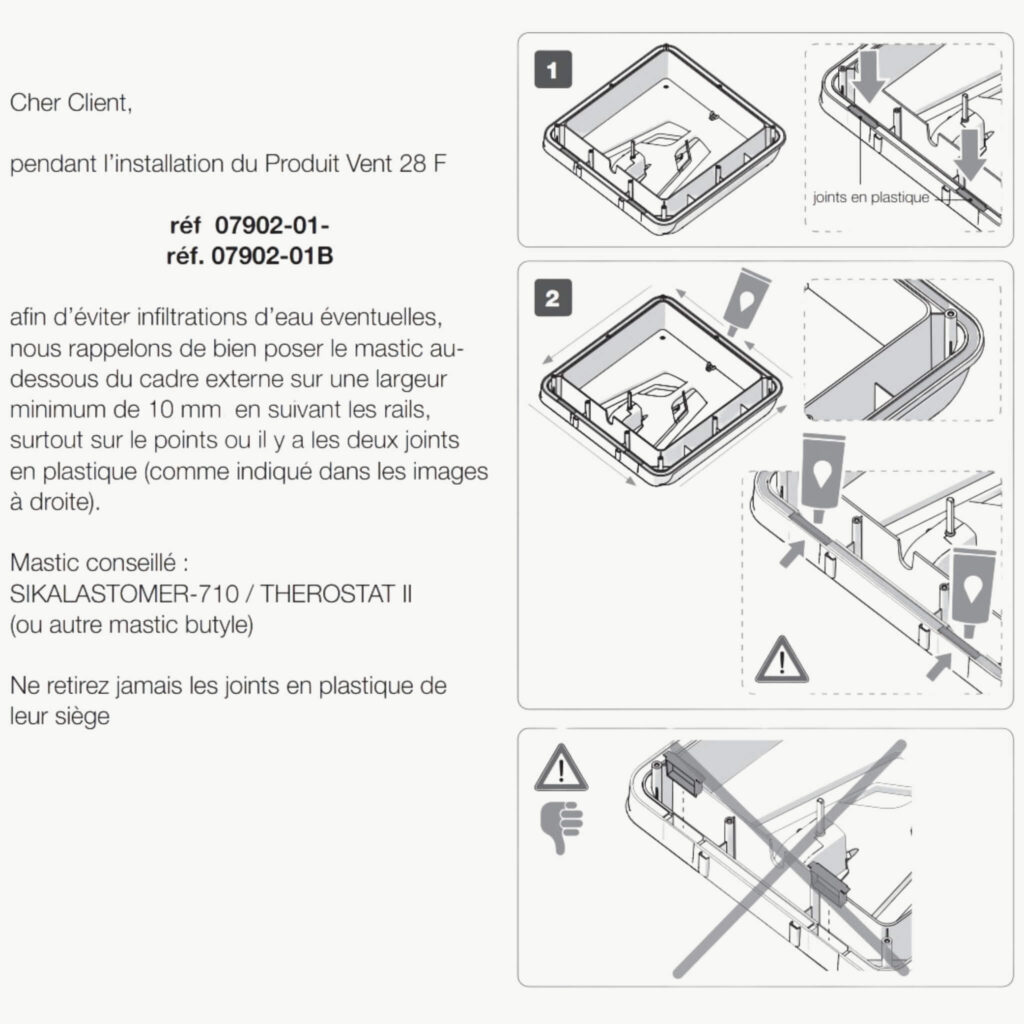 Cher Client,

pendant l'installation du Produit Vent 28 F

réf 07902-01-
réf. 07902-01B

afin d'éviter infiltrations d'eau éventuelles, nous rappelons de bien poser le mastic au-dessous du cadre externe sur une largeur minimum de 10 mm en suivant les rails, surtout sur le points ou il y a les deux joints en plastique (comme indiqué dans les images à droite).

Mastic conseillé :
SIKALASTOMER-710 / THEROSTAT II
(ou autre mastic butyle)

Ne retirez jamais les joints en plastique de leur siège

1

joints en plastique

2