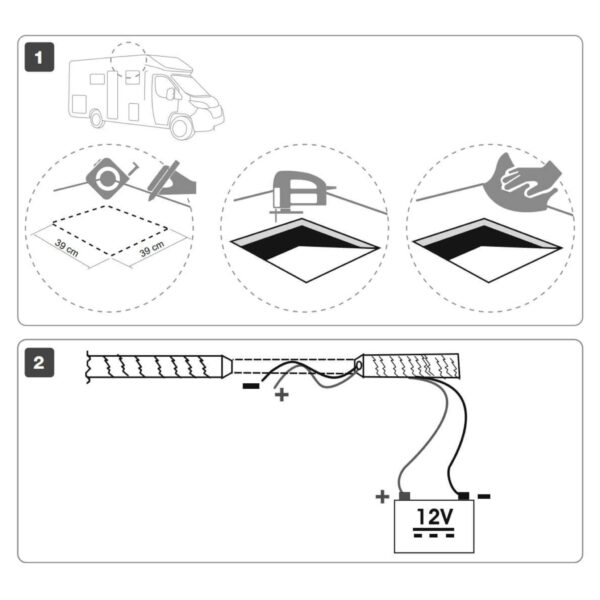 1

39 cm

39 cm

2

−
+

+
−

12V