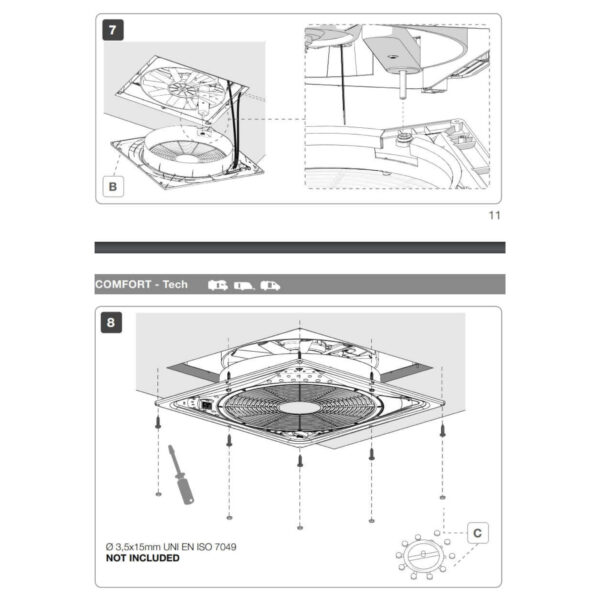 7

B

11

COMFORT - Tech

8

Ø 3,5x15mm UNI EN ISO 7049
NOT INCLUDED

C