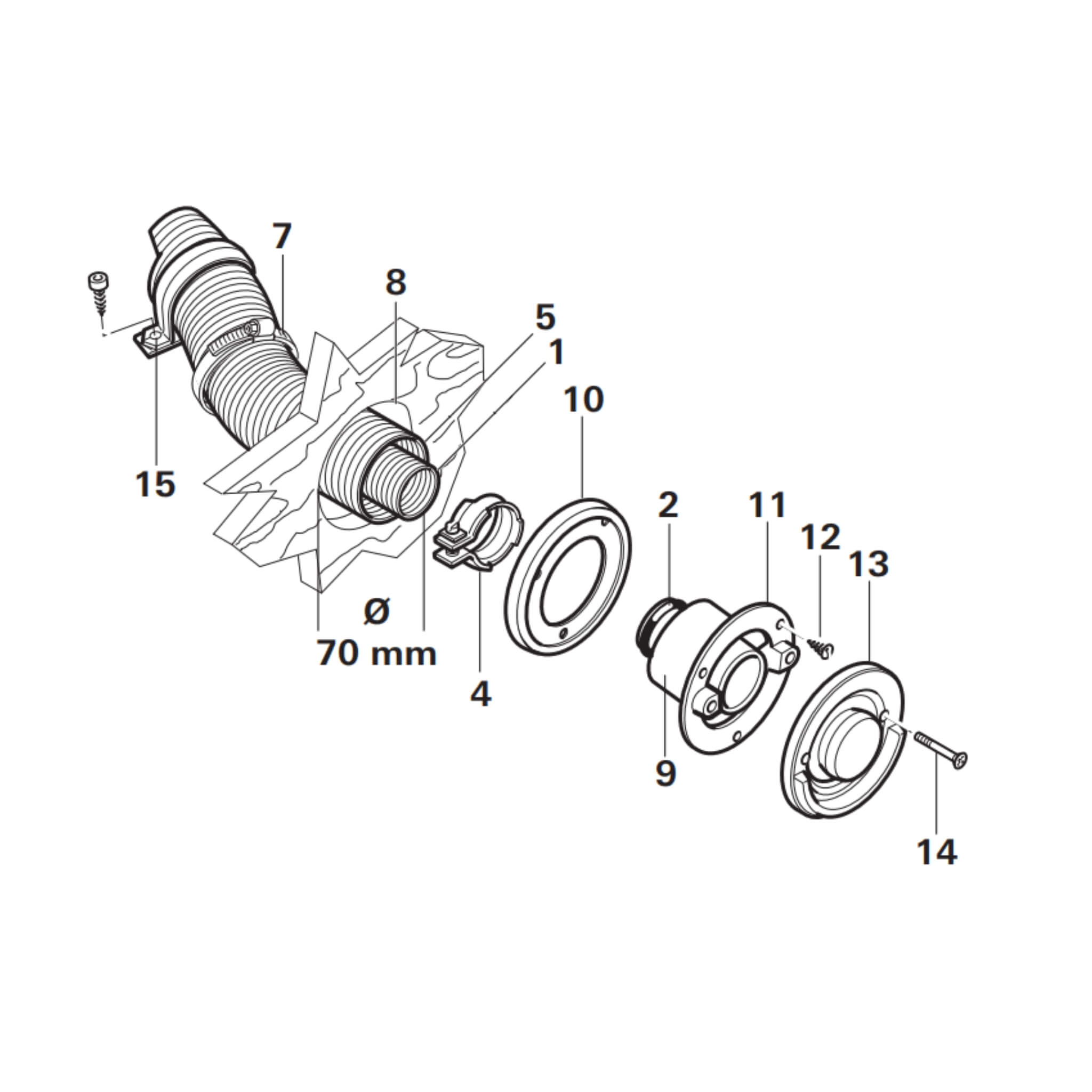 7
8
5
1
10
15
2
11
12
13
Ø
70 mm
4
9
14