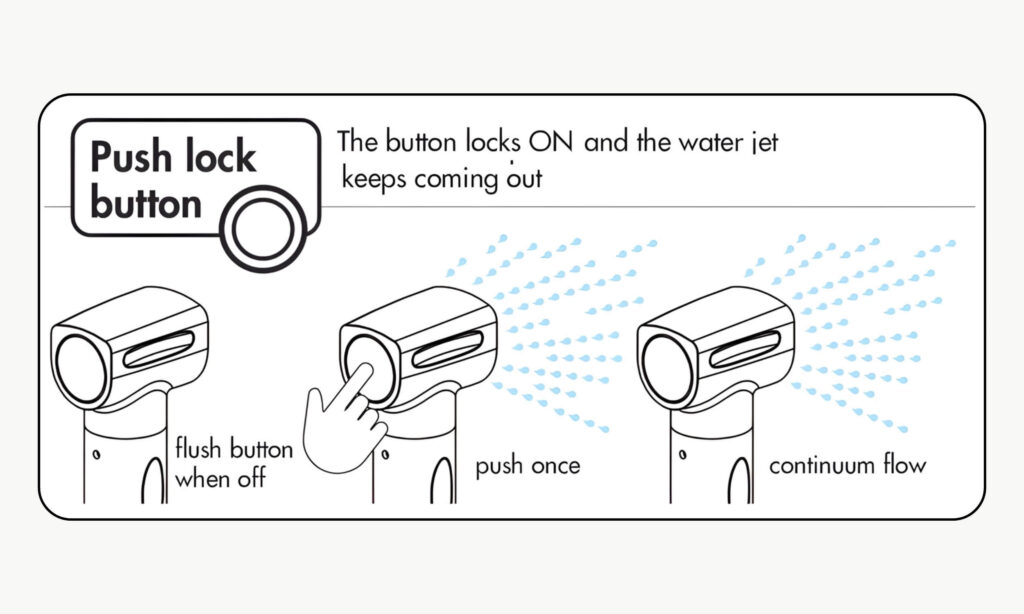 Push lock button

The button locks ON and the water jet keeps coming out

flush button when off

push once

continuum flow