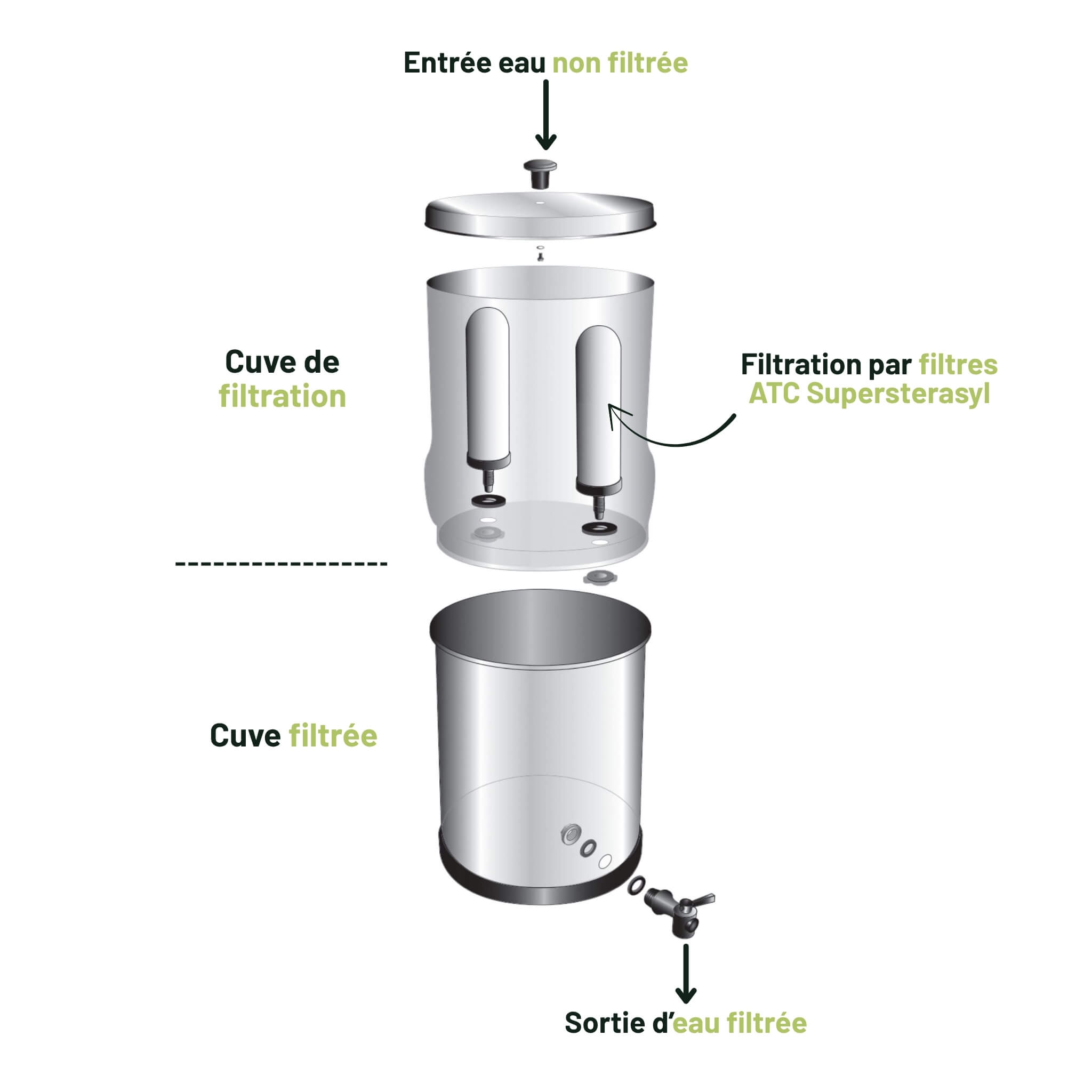 Entrée eau non filtrée

Cuve de filtration

Filtration par filtres ATC Supersterasyl

Cuve filtrée

Sortie d'eau filtrée