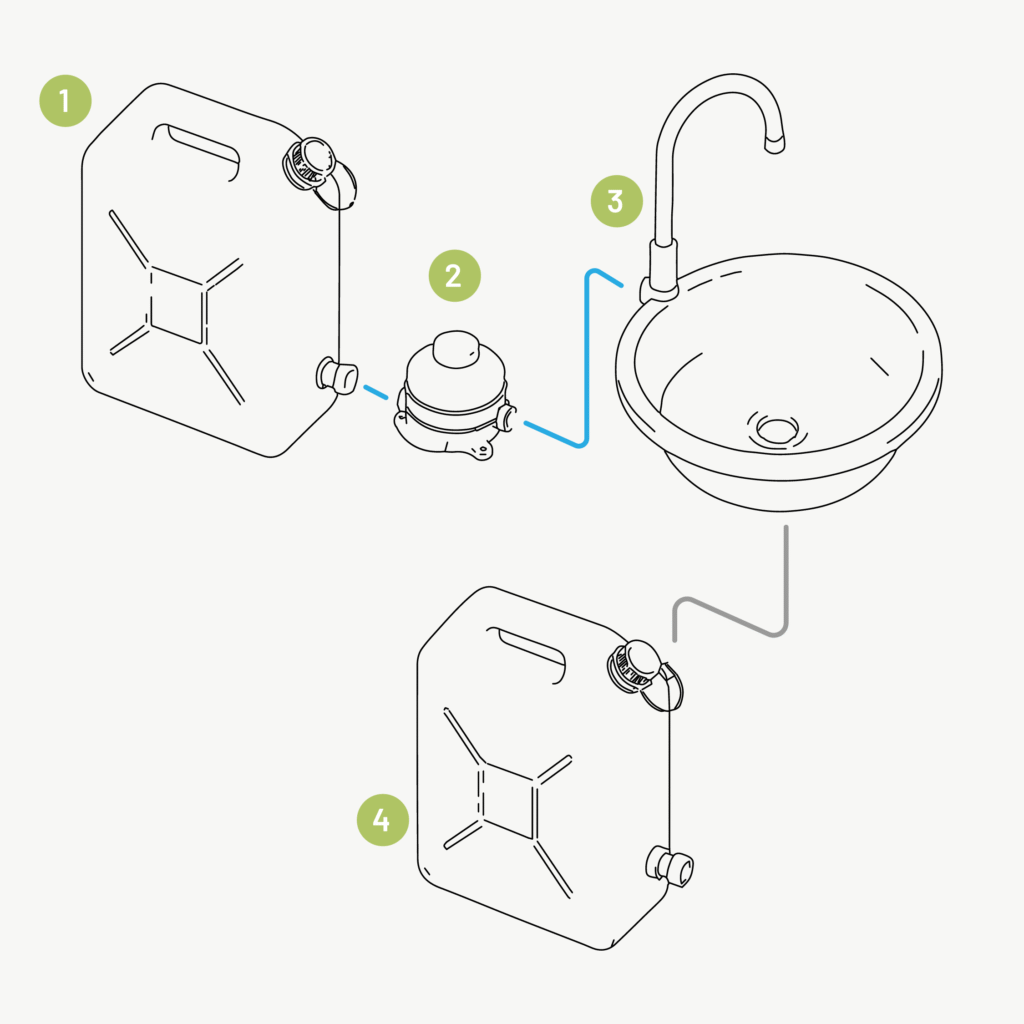 1

2

3

4