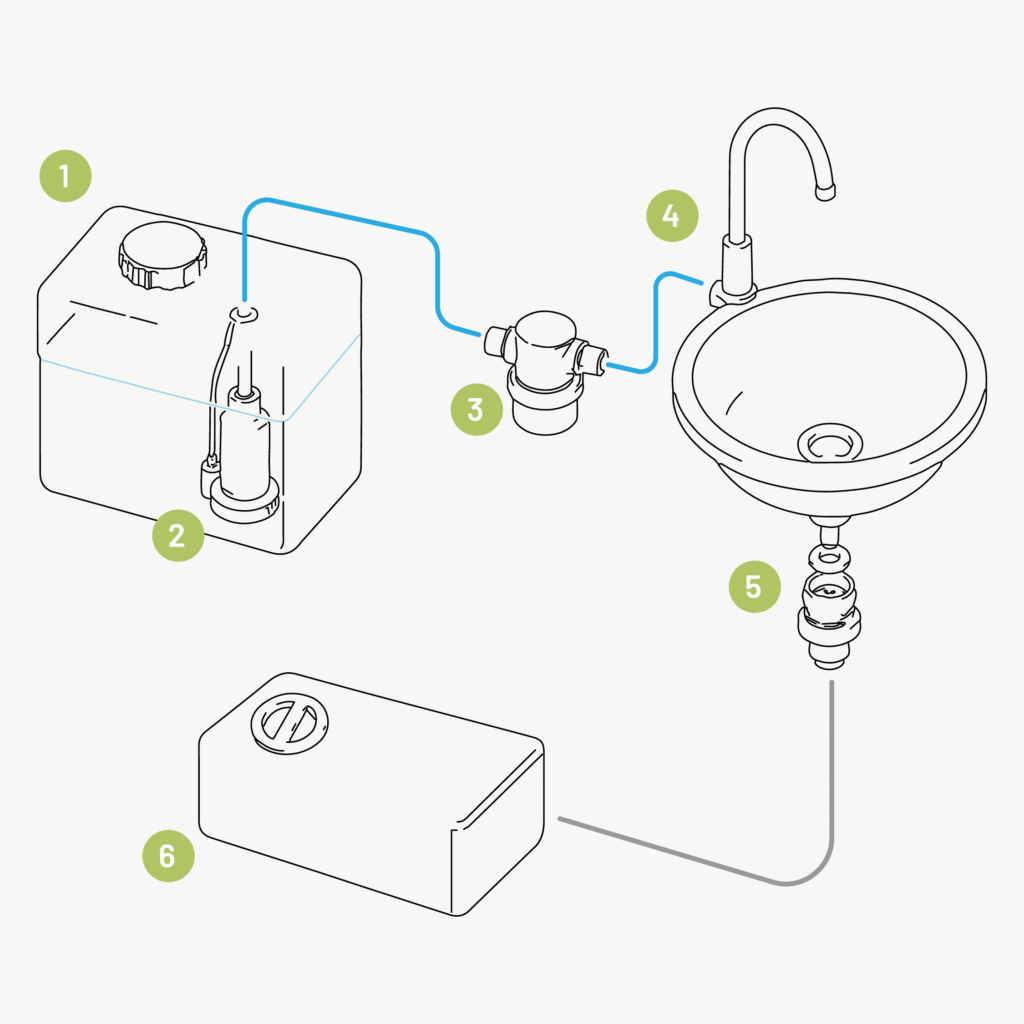 1
2
3
4
5
6