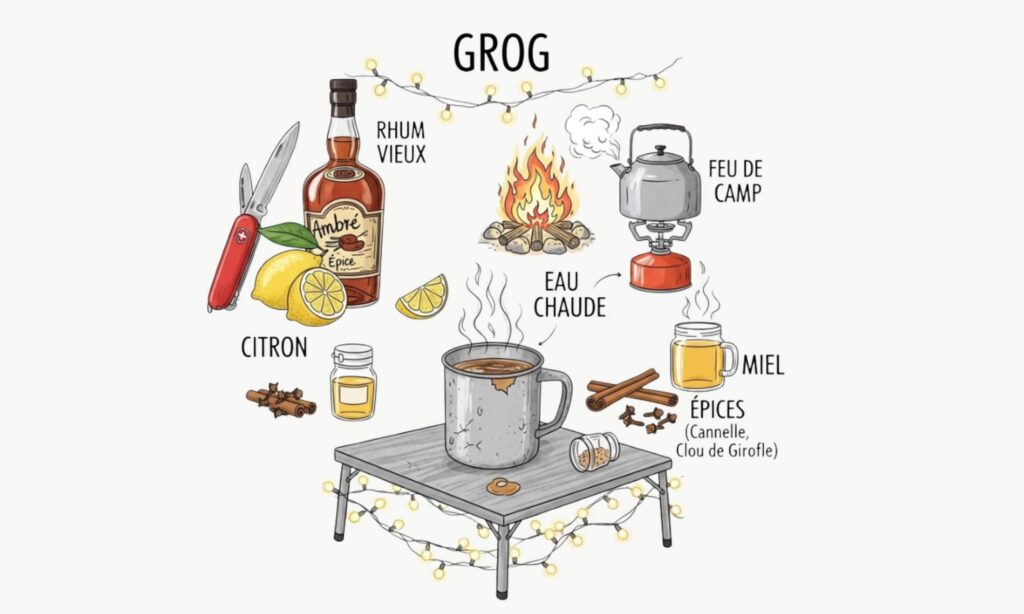 GROG

RHUM VIEUX

Ambré
Épicé

FEU DE CAMP

EAU CHAUDE

CITRON

MIEL

ÉPICES
(Cannelle, Clou de Girofle)