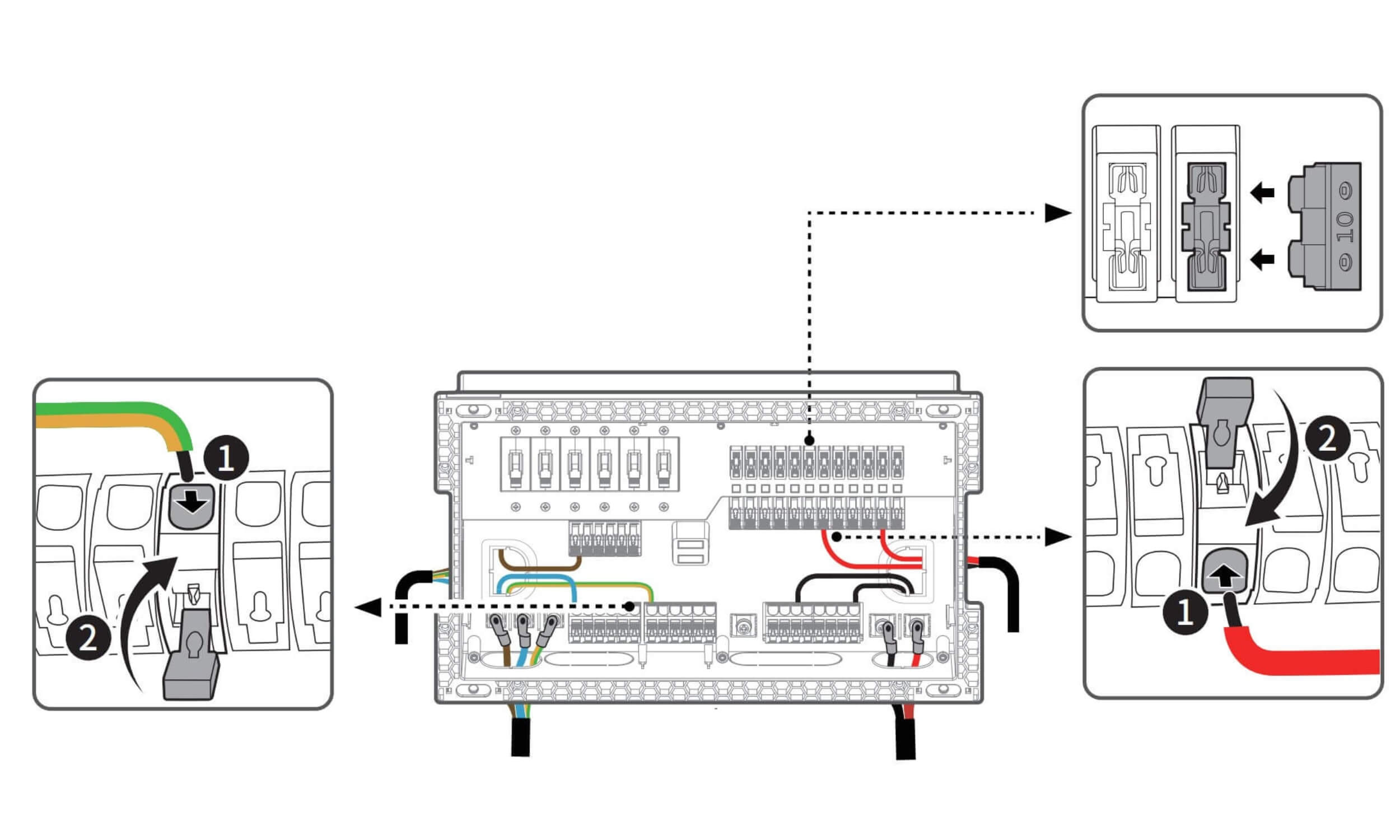 1
2
10
2
1