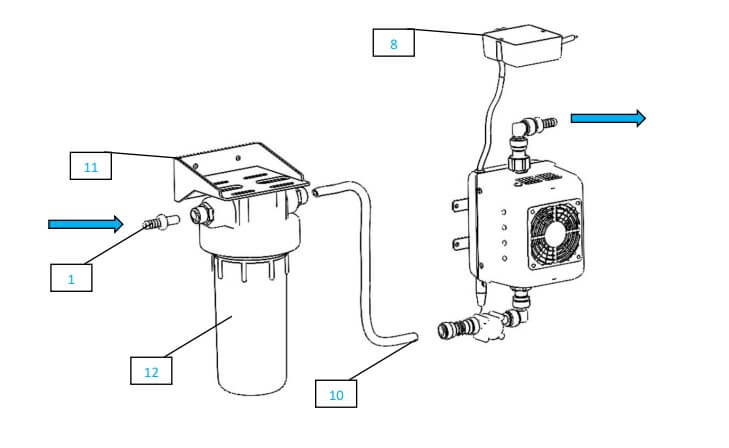 8

11

1

12

10