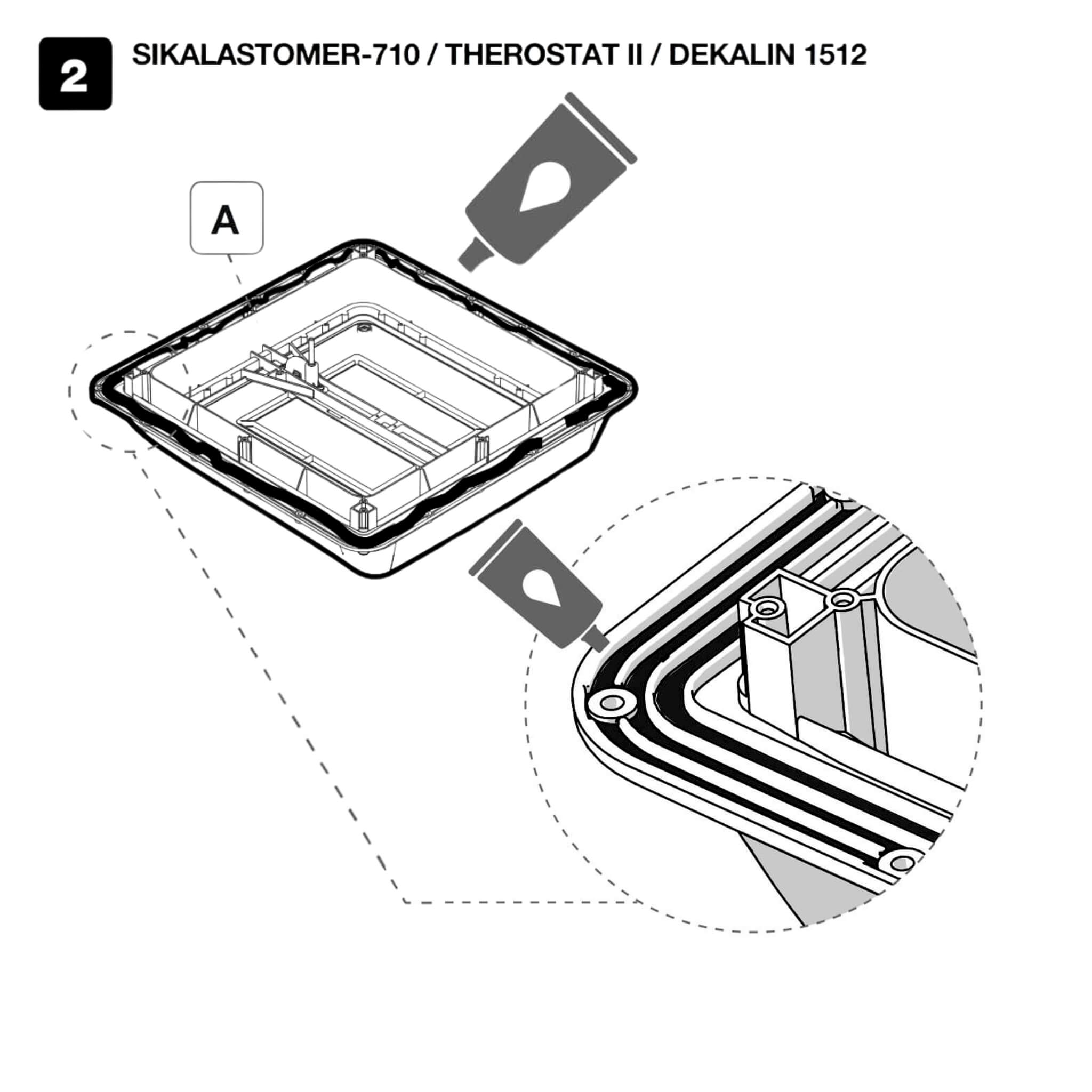 2

SIKALASTOMER-710 / THEROSTAT II / DEKALIN 1512

A