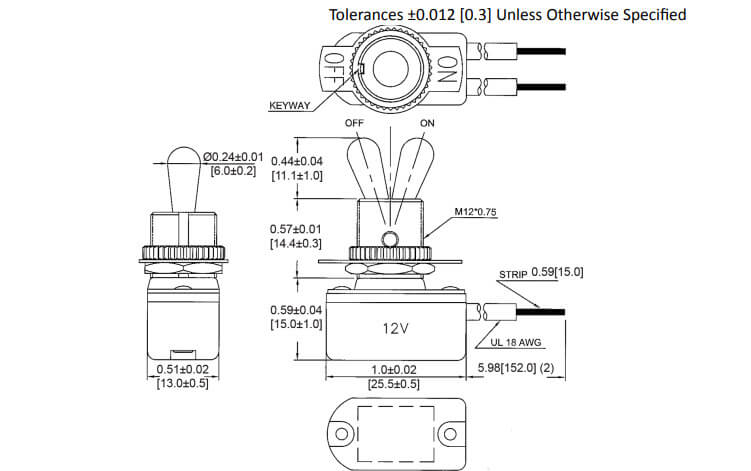 Tolerances ±0.012 [0.3] Unless Otherwise Specified

OFF
ON
KEYWAY

OFF
ON

Ø0.24±0.01
[6.0±0.2]

0.44±0.04
[11.1±1.0]

0.57±0.01
[14.4±0.3]

M12*0.75

STRIP 0.59[15.0]

0.59±0.04
[15.0±1.0]

12V

UL 18 AWG

0.51±0.02
[13.0±0.5]

1.0±0.02
[25.5±0.5]

5.98[152.0] (2)