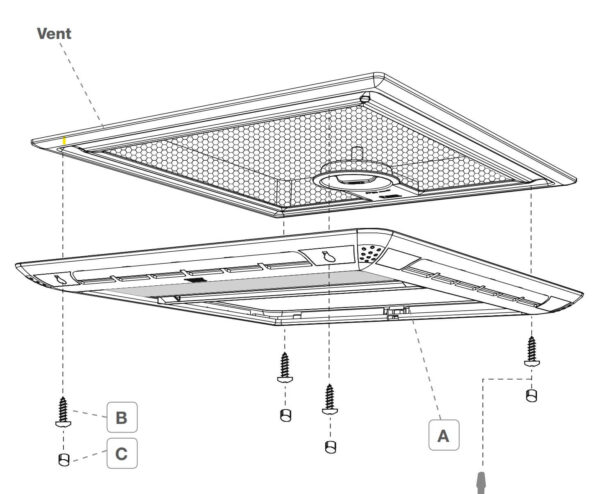 Vent

B

C

A