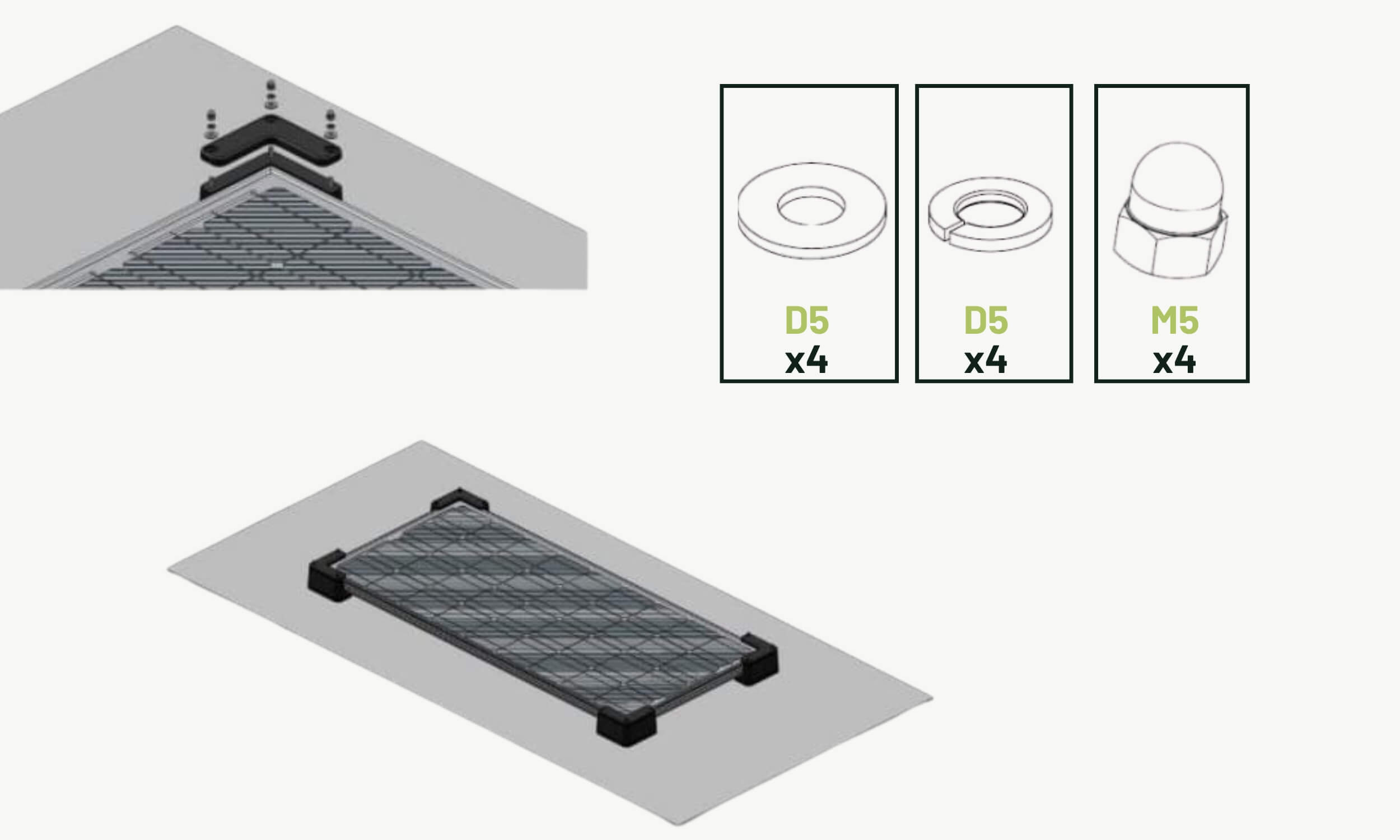 D5
x4

D5
x4

M5
x4