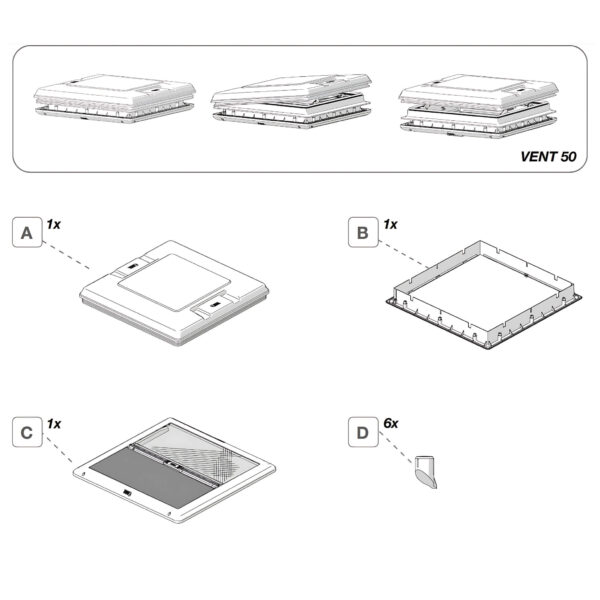 VENT 50

A 1x

B 1x

C 1x

D 6x