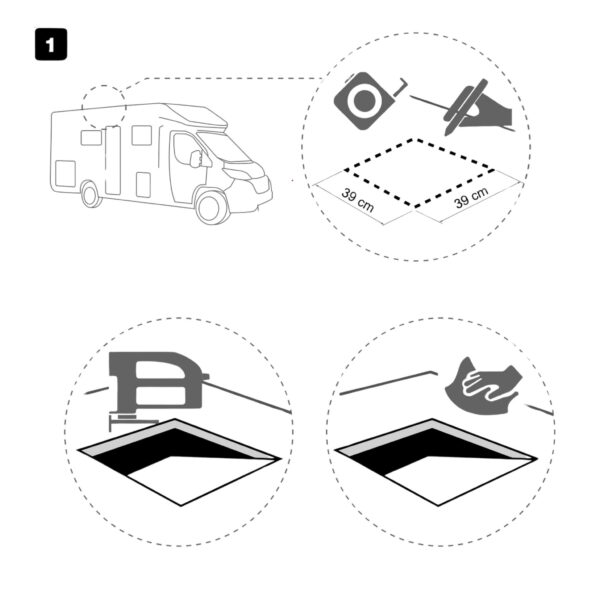 1

39 cm

39 cm