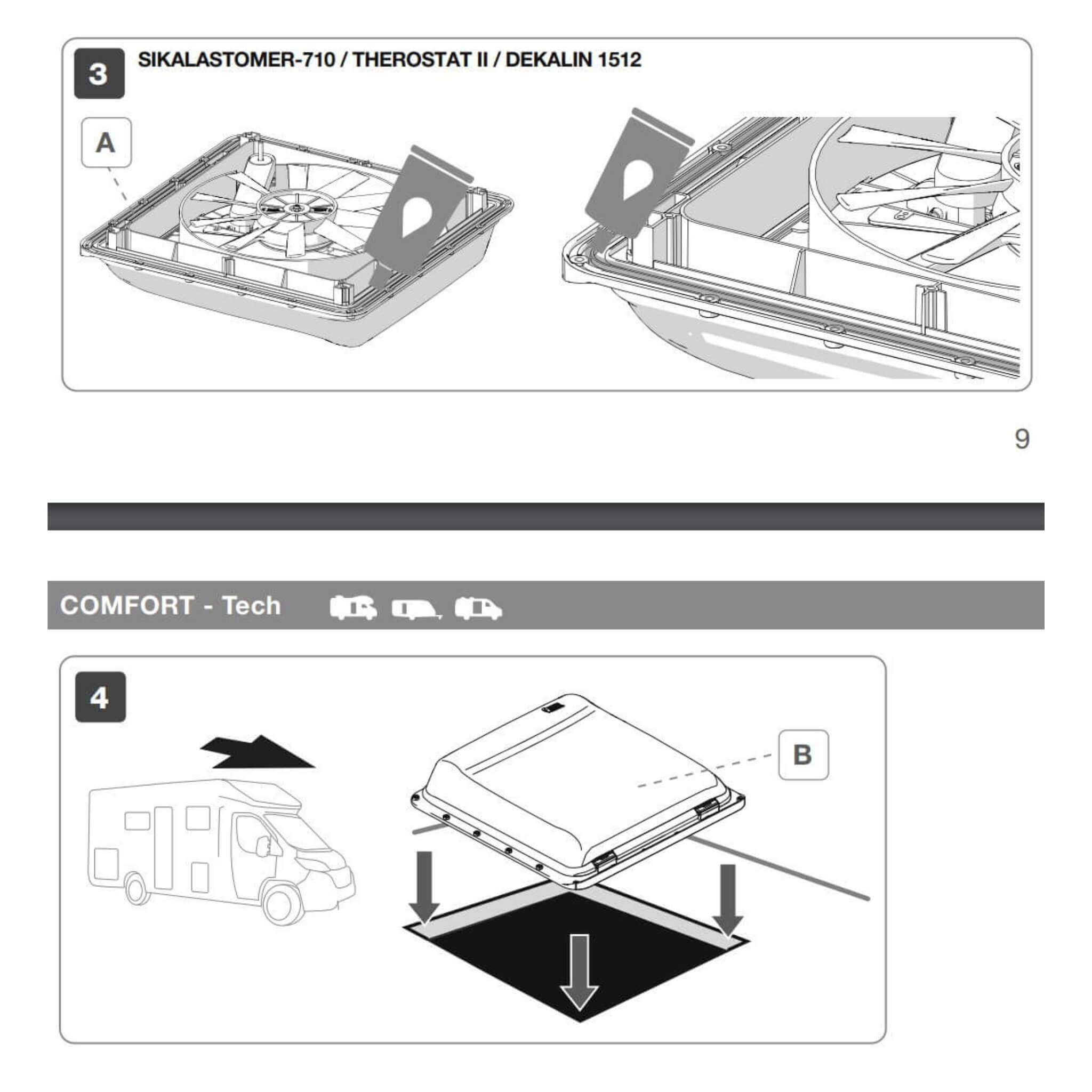 3 SIKALASTOMER-710 / THEROSTAT II / DEKALIN 1512

A

9

COMFORT - Tech

4

B