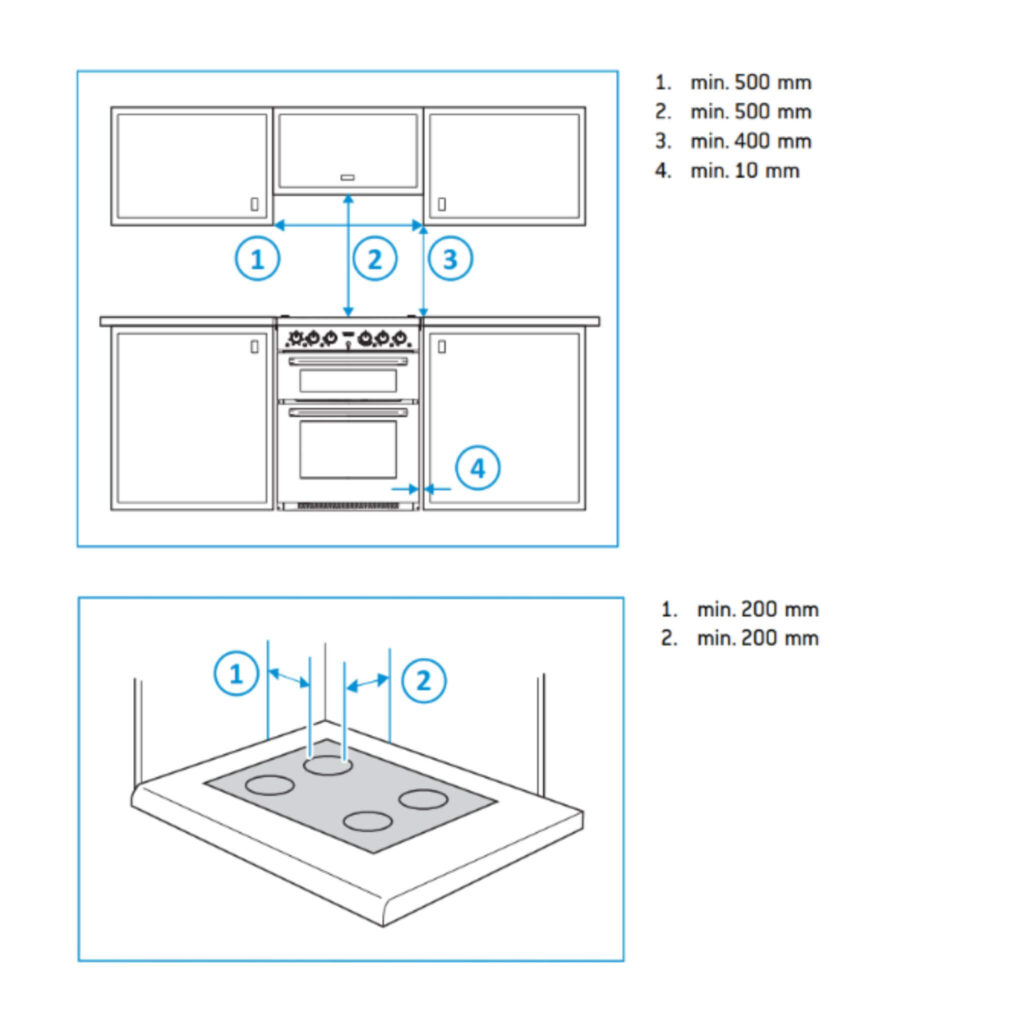 1

2

3

4

1. min. 500 mm
2. min. 500 mm
3. min. 400 mm
4. min. 10 mm

1

2

1. min. 200 mm
2. min. 200 mm